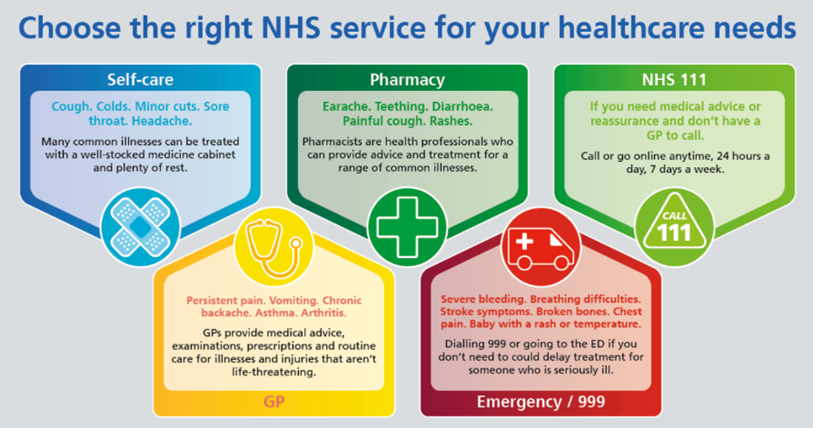 Choose the right NHS service for your healthcare needs

Self-care

Cough. Colds. Minor cuts. Sore throat. Headache.

Many common illnesses can be treated with a well-stocked medicine cabinet and plenty of rest.

Pharmacy

Earache. Teething. Diarrhoea. Painful cough. Rashes.

Pharmacists are health professionals who can provide advice and treatment for a range of common illnesses.

NHS 111

If you need medical advice or reassurance and don't have a GP to call.

Call or go online anytime, 24 hours a day, 7 days a week.

CALL 111

Persistent pain. Vomiting. Chronic backache. Asthma. Arthritis.

GPs provide medical advice, examinations, prescriptions and routine care for illnesses and injuries that aren't life-threatening.

GP

Severe bleeding. Breathing difficulties. Stroke symptoms. Broken bones. Chest pain. Baby with a rash or temperature.

Dialling 999 or going to the ED if you don't need to could delay treatment for someone who is seriously ill.

Emergency / 999