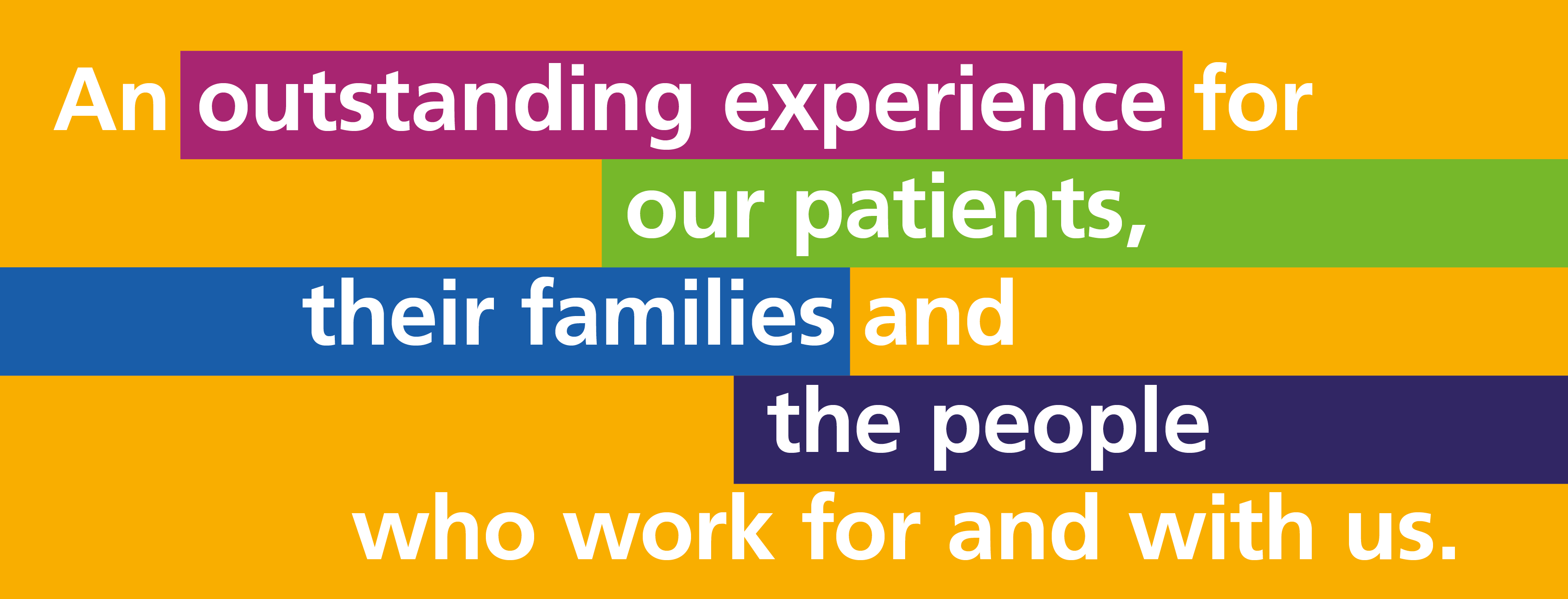 An outstanding experience for
our patients,
their families and
the people
who work for and with us.